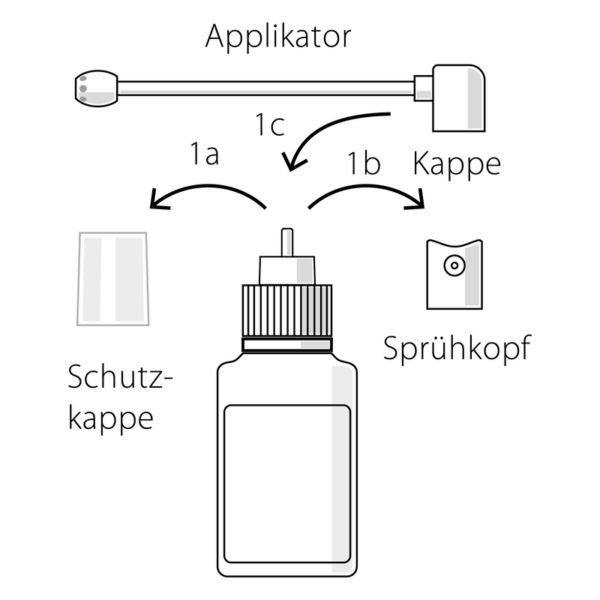 Applikator

1c

1a

1b

Kappe

Sprühkopf

Schutzkappe